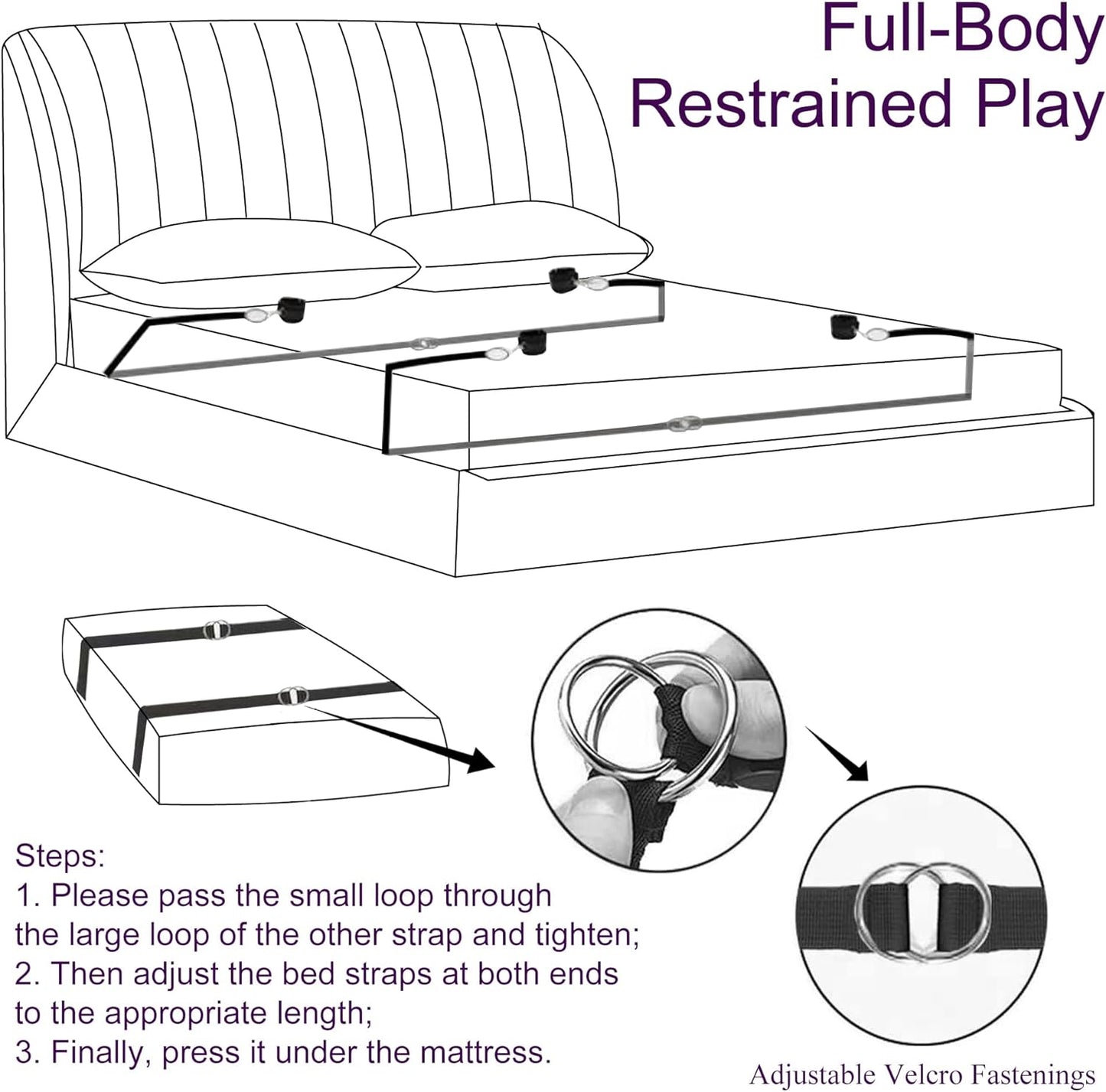 Full-Body Restrained Play

Steps:
1. Please pass the small loop through the large loop of the other strap and tighten;
2. Then adjust the bed straps at both ends to the appropriate length;
3. Finally, press it under the mattress.

Adjustable Velcro Fastenings