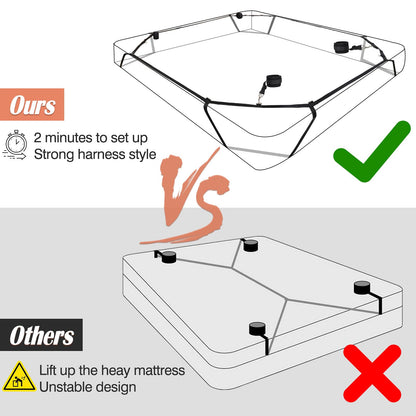 Ours

2 minutes to set up
Strong harness style

VS

Others

Lift up the heay mattress
Unstable design